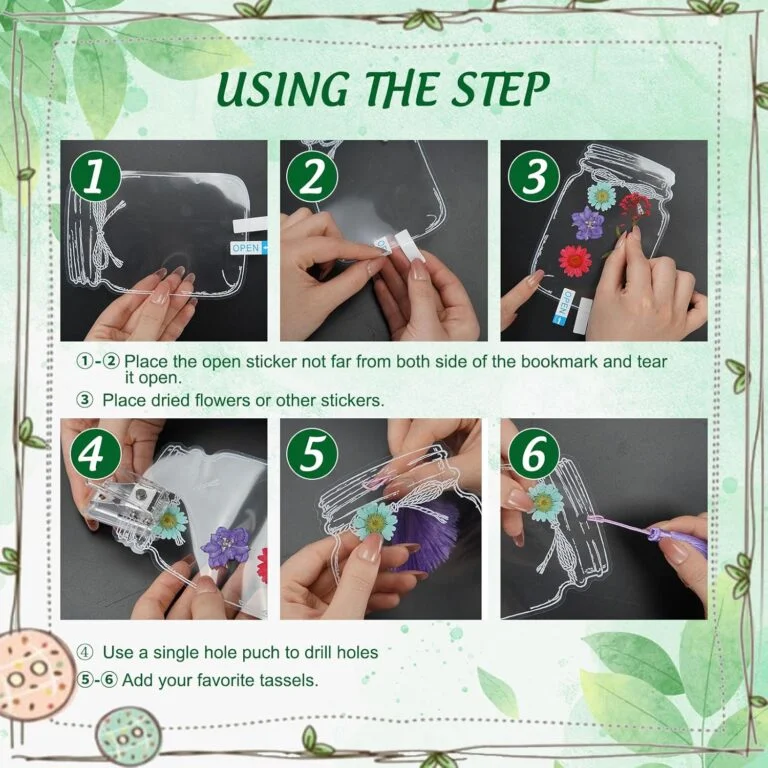 USING THE STEP

1

OPEN

2

3

OPEN

①-② Place the open sticker not far from both side of the bookmark and tear it open.

③ Place dried flowers or other stickers.

4

5

6

④ Use a single hole puch to drill holes

⑤-⑥ Add your favorite tassels.